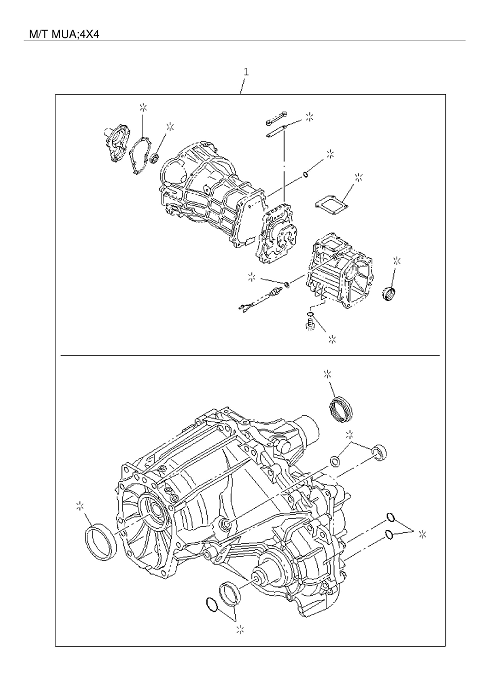 M/T MUA;4X4

1

※
※
※
※
※
※
※
※

※
※
※
※
※